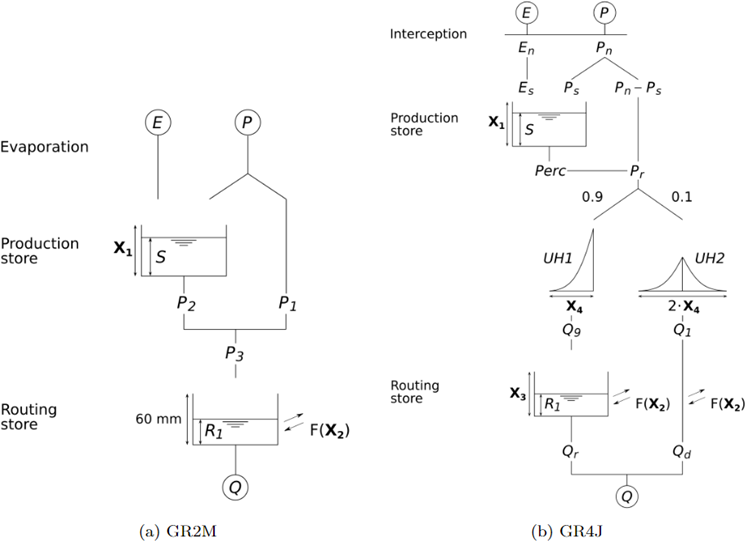 $E$ $P$

Evaporation

Production store

$\mathbf{X_1}$ $S$

$P_2$ $P_1$

$P_3$

Routing store

60 mm $R_1$ $F(\mathbf{X_2})$

$Q$

(a) GR2M

$E$ $P$

Interception

$E_n$ $P_n$

$E_s$ $P_s$ $P_n - P_s$

Production store

$\mathbf{X_1}$ $S$

$Perc$ $P_r$

0.9 0.1

$UH1$ $UH2$

$\mathbf{X_4}$ $2 \cdot \mathbf{X_4}$

$Q_9$ $Q_1$

Routing store

$\mathbf{X_3}$ $R_1$ $F(\mathbf{X_2})$ $F(\mathbf{X_2})$

$Q_r$ $Q_d$

$Q$

(b) GR4J