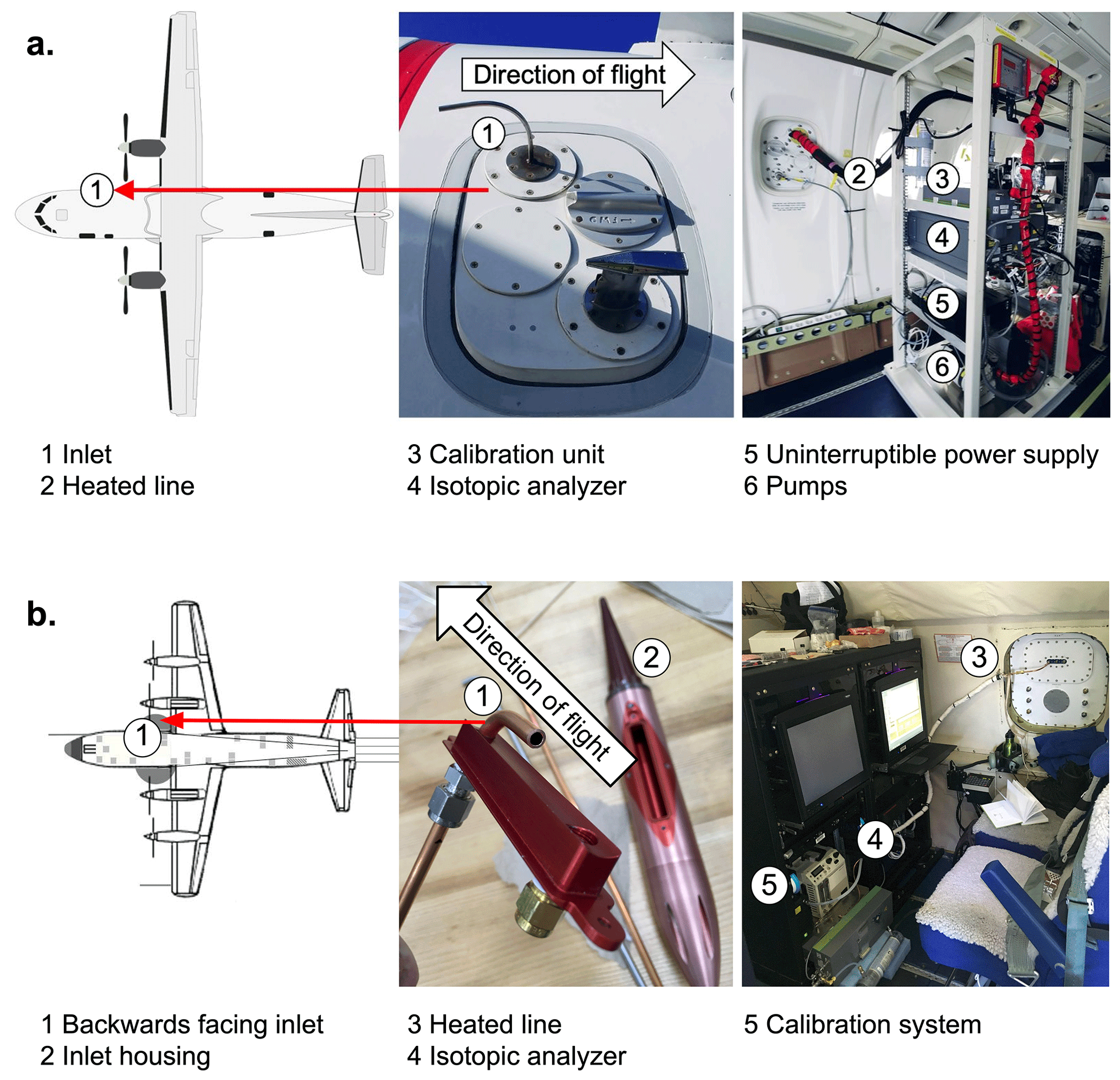 a.

1

Direction of flight

1

2

3

4

5

6

1 Inlet
2 Heated line

3 Calibration unit
4 Isotopic analyzer

5 Uninterruptible power supply
6 Pumps

b.

1

Direction of flight

1

2

3

4

5

1 Backwards facing inlet
2 Inlet housing

3 Heated line
4 Isotopic analyzer

5 Calibration system